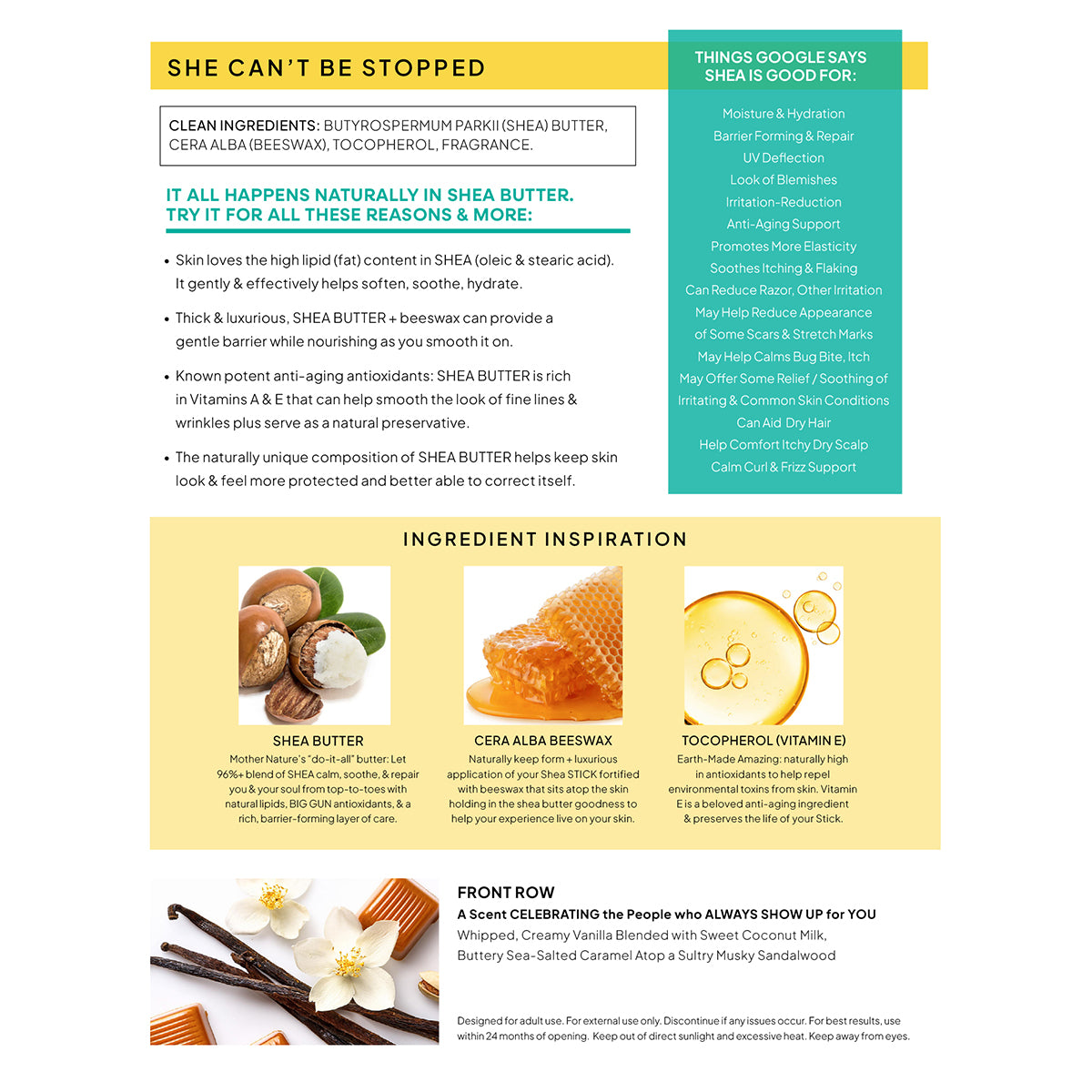 SHE CAN'T BE STOPPED

CLEAN INGREDIENTS: BUTYROSPERMUM PARKII (SHEA) BUTTER, CERA ALBA (BEESWAX), TOCOPHEROL, FRAGRANCE.

IT ALL HAPPENS NATURALLY IN SHEA BUTTER. TRY IT FOR ALL THESE REASONS & MORE:

• Skin loves the high lipid (fat) content in SHEA (oleic & stearic acid). It gently & effectively helps soften, soothe, hydrate.

• Thick & luxurious, SHEA BUTTER + beeswax can provide a gentle barrier while nourishing as you smooth it on.

• Known potent anti-aging antioxidants: SHEA BUTTER is rich in Vitamins A & E that can help smooth the look of fine lines & wrinkles plus serve as a natural preservative.

• The naturally unique composition of SHEA BUTTER helps keep skin look & feel more protected and better able to correct itself.

THINGS GOOGLE SAYS SHEA IS GOOD FOR:

Moisture & Hydration
Barrier Forming & Repair
UV Deflection
Look of Blemishes
Irritation-Reduction
Anti-Aging Support
Promotes More Elasticity
Soothes Itching & Flaking
Can Reduce Razor, Other Irritation
May Help Reduce Appearance of Some Scars & Stretch Marks
May Help Calms Bug Bite, Itch
May Offer Some Relief / Soothing of Irritating & Common Skin Conditions
Can Aid Dry Hair
Help Comfort Itchy Dry Scalp
Calm Curl & Frizz Support

INGREDIENT INSPIRATION

SHEA BUTTER
Mother Nature's "do-it-all" butter: Let 96%+ blend of SHEA calm, soothe, & repair you & your soul from top-to-toes with natural lipids, BIG GUN antioxidants, & a rich, barrier-forming layer of care.

CERA ALBA BEESWAX
Naturally keep form + luxurious application of your Shea STICK fortified with beeswax that sits atop the skin holding in the shea butter goodness to help your experience live on your skin.

TOCOPHEROL (VITAMIN E)
Earth-Made Amazing: naturally high in antioxidants to help repel environmental toxins from skin. Vitamin E is a beloved anti-aging ingredient & preserves the life of your Stick.

FRONT ROW
A Scent CELEBRATING the People who ALWAYS SHOW UP for YOU
Whipped, Creamy Vanilla Blended with Sweet Coconut Milk, Buttery Sea-Salted Caramel Atop a Sultry Musky Sandalwood

Designed for adult use. For external use only. Discontinue if any issues occur. For best results, use within 24 months of opening. Keep out of direct sunlight and excessive heat. Keep away from eyes.